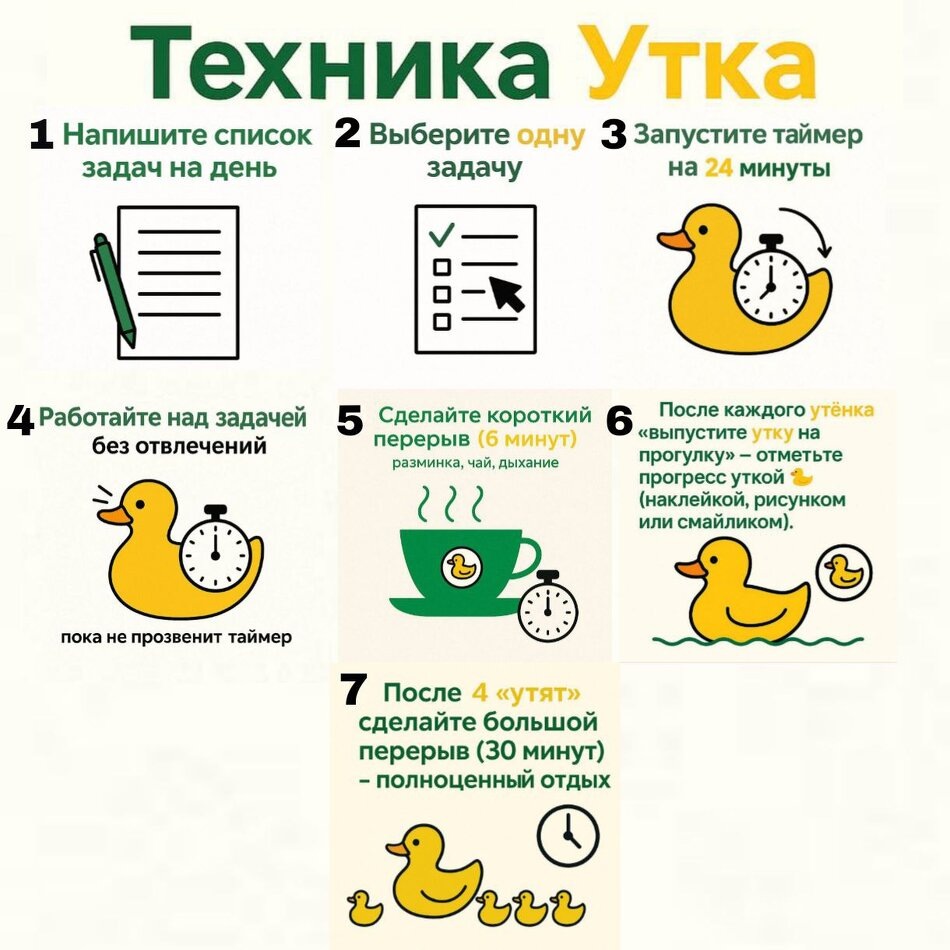 Техника Утка

1 Напишите список задач на день

2 Выберите одну задачу

3 Запустите таймер на 24 минуты

4 Работайте над задачей без отвлечений

пока не прозвенит таймер

5 Сделайте короткий перерыв (6 минут)
разминка, чай, дыхание

6 После каждого утёнка «выпустите утку на прогулку» – отметьте прогресс уткой (наклейкой, рисунком или смайликом).

7 После 4 «утят» сделайте большой перерыв (30 минут) – полноценный отдых